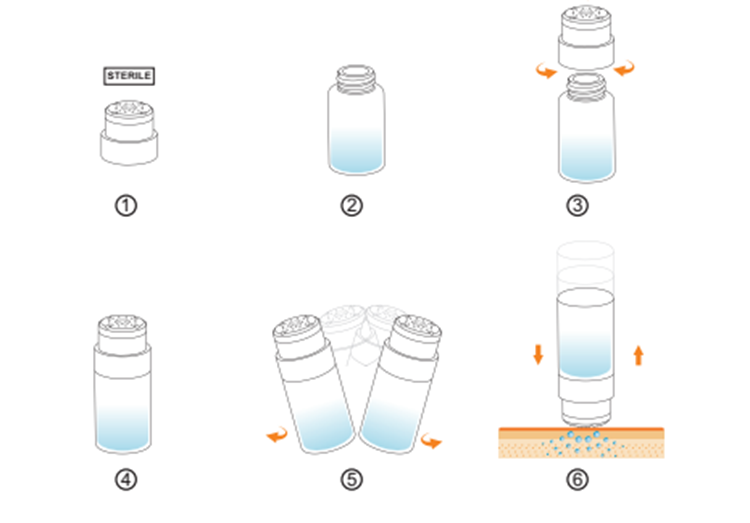 STERILE

①

②

③

④

⑤

⑥